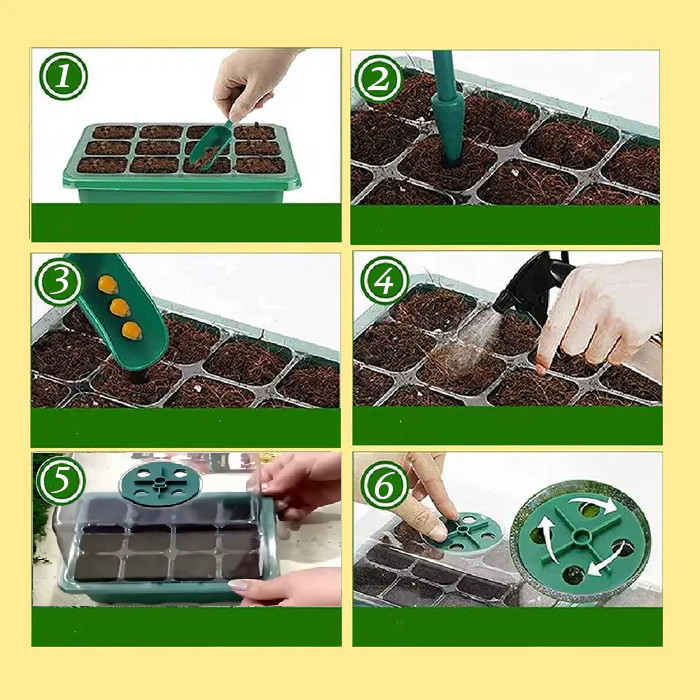 1

2

3

4

5

6